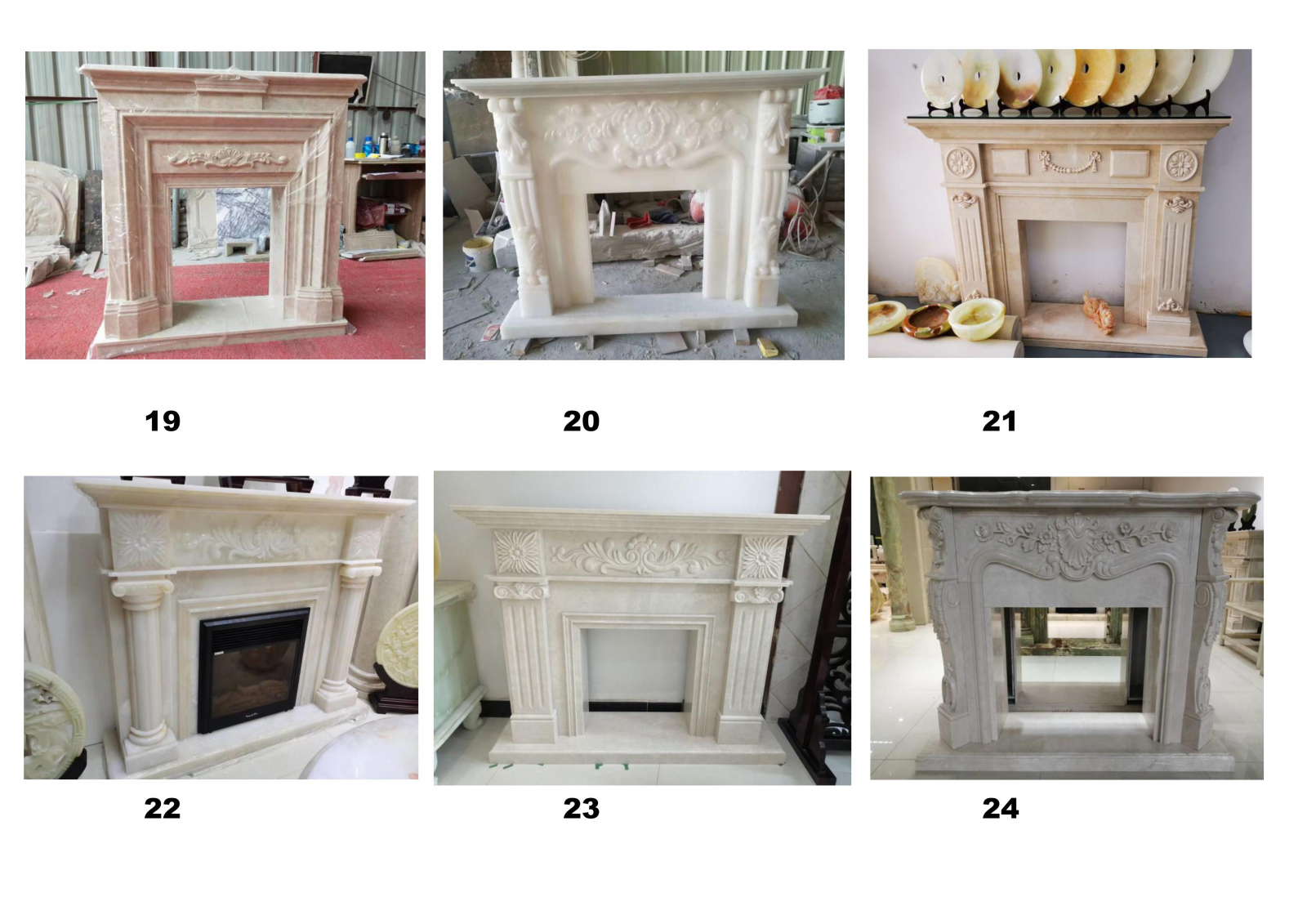 19

20

21

22

23

24