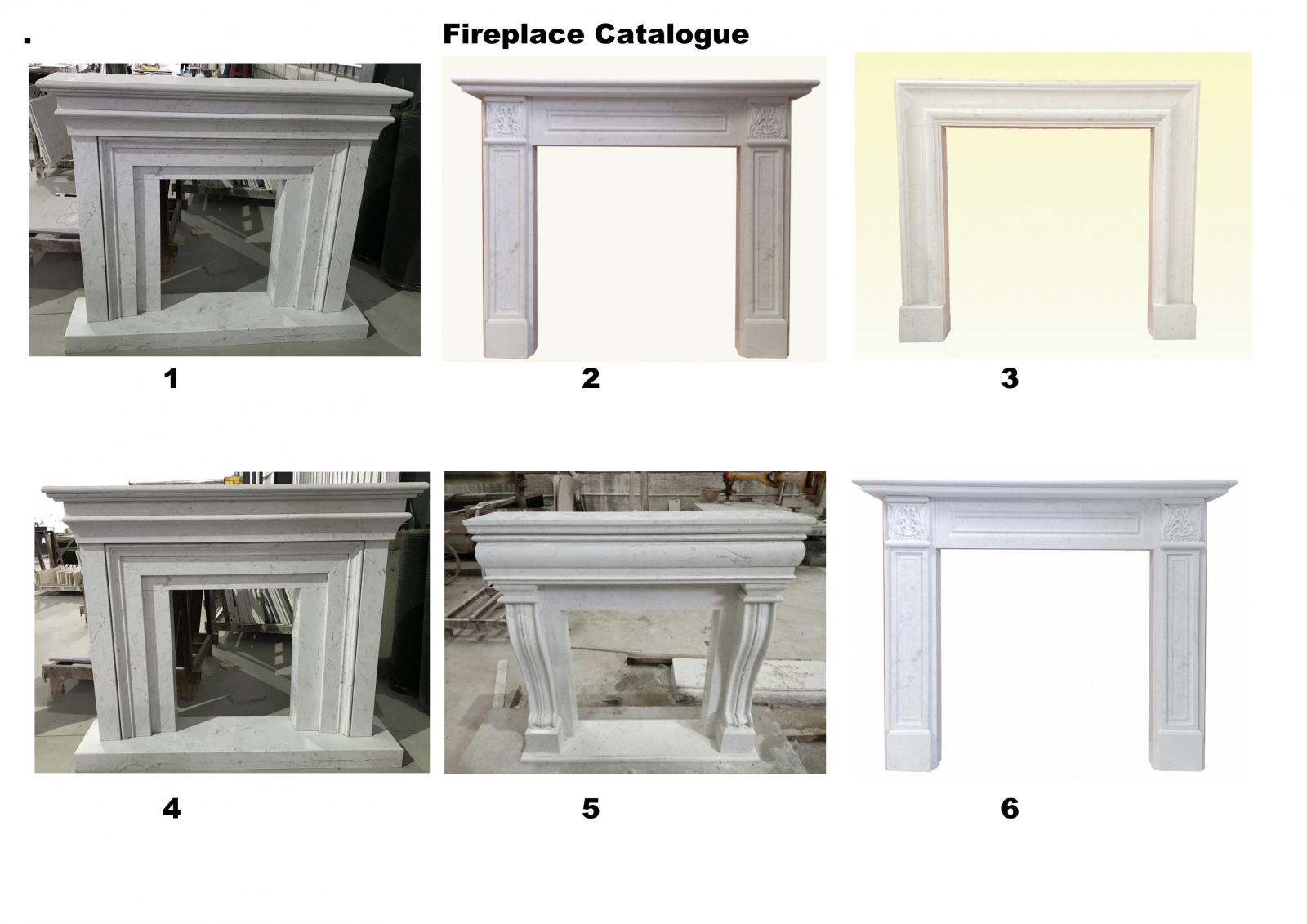 .

Fireplace Catalogue

1

2

3

4

5

6